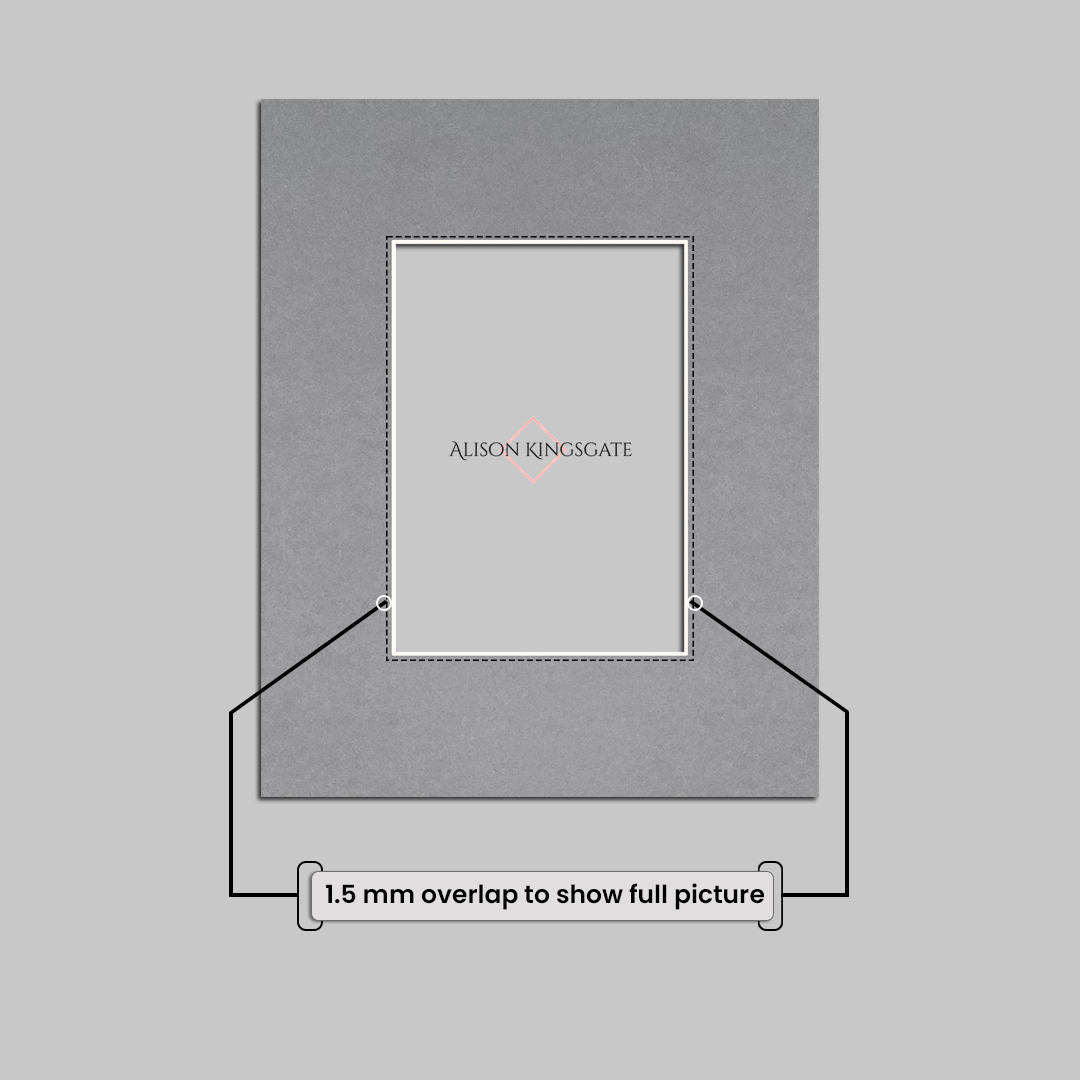 ALISON KINGSGATE

1.5 mm overlap to show full picture